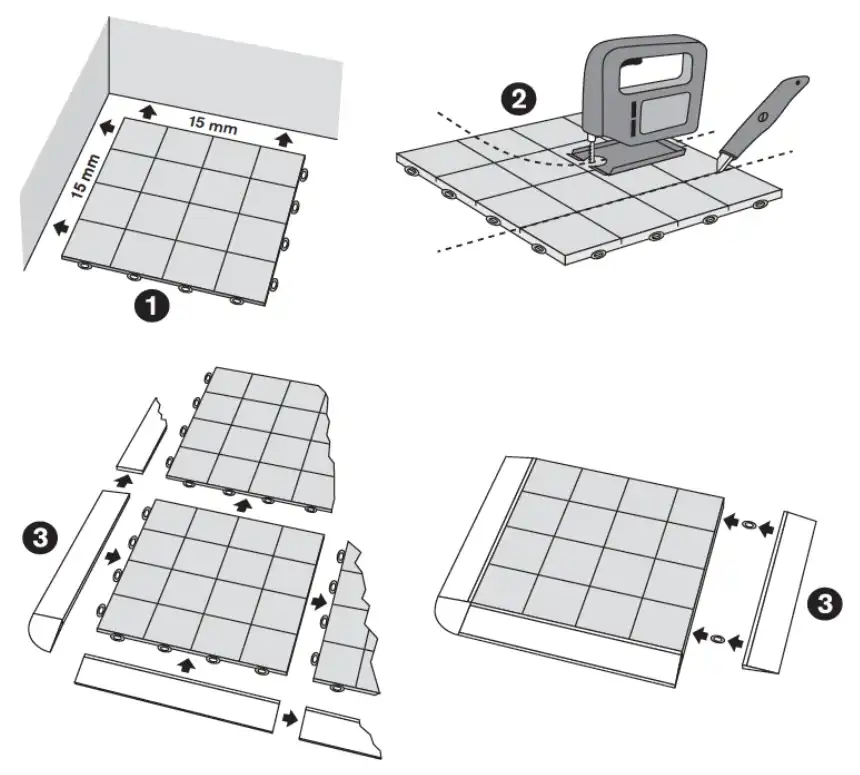 15 mm
15 mm
1
2
3
3